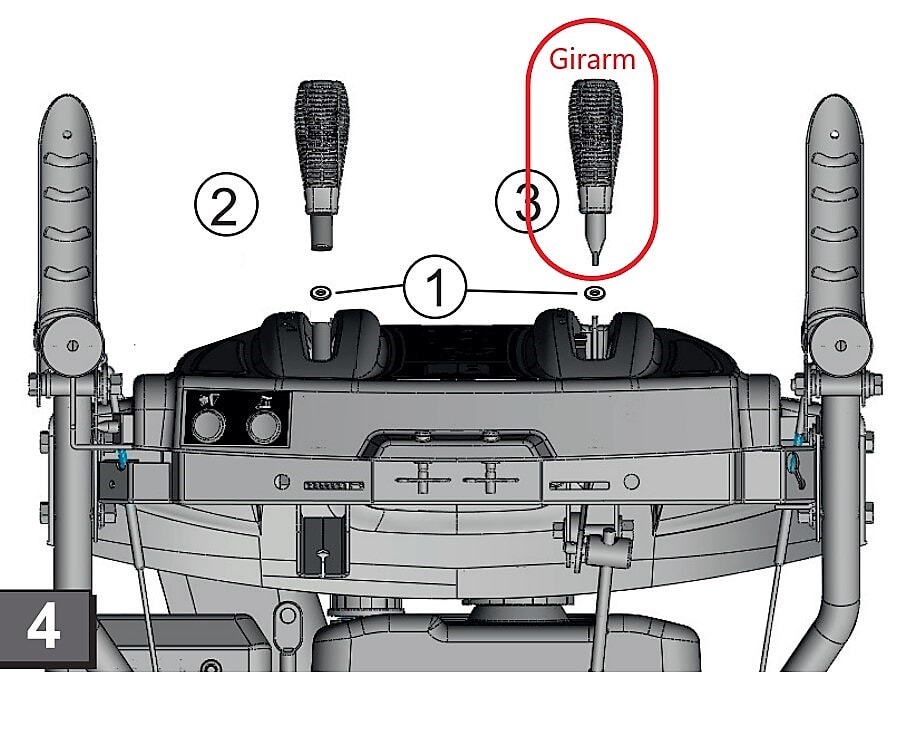 Girarm

2

3

1

4