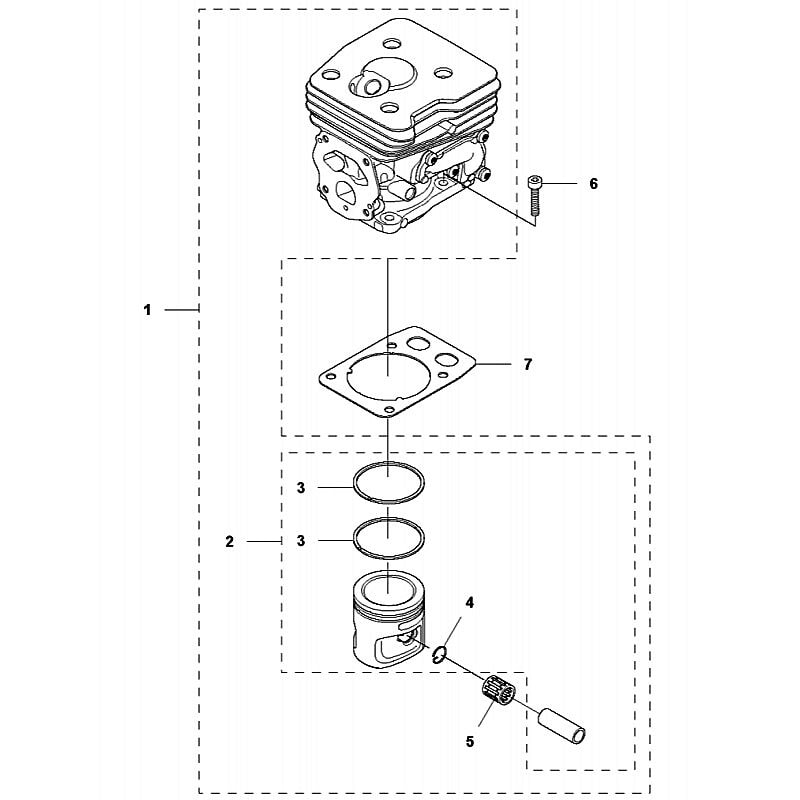 6

1

7

3

2

3

4

5