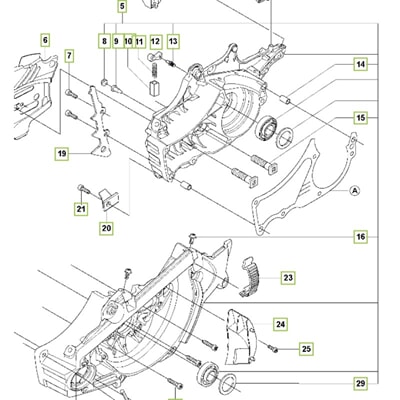 5
6
8
9
10
11
12
13
7
14
15
19
A
21
20
16
23
24
25
29