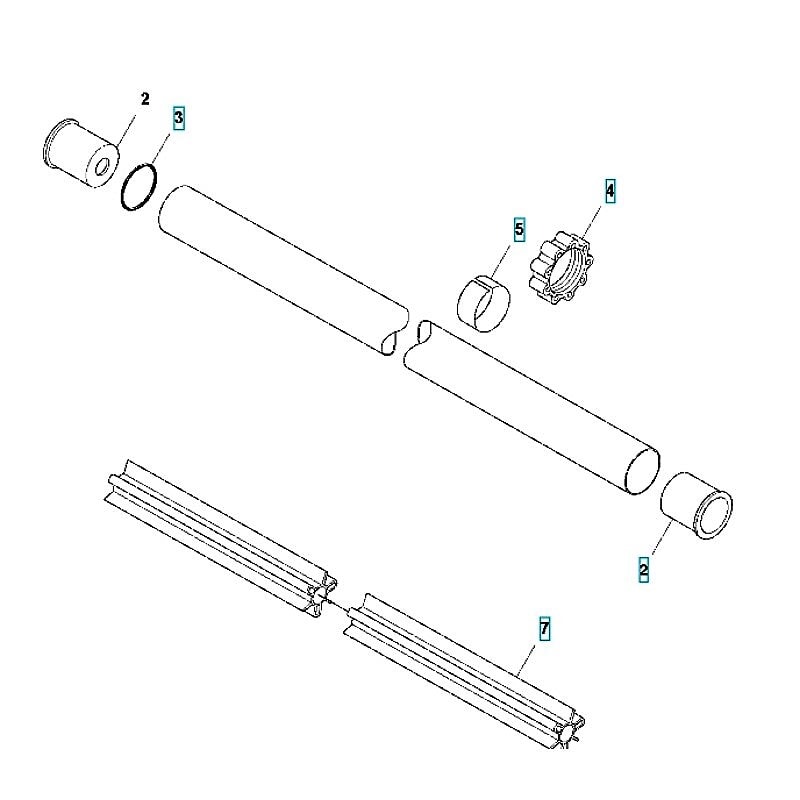 2
3
4
5
2
7