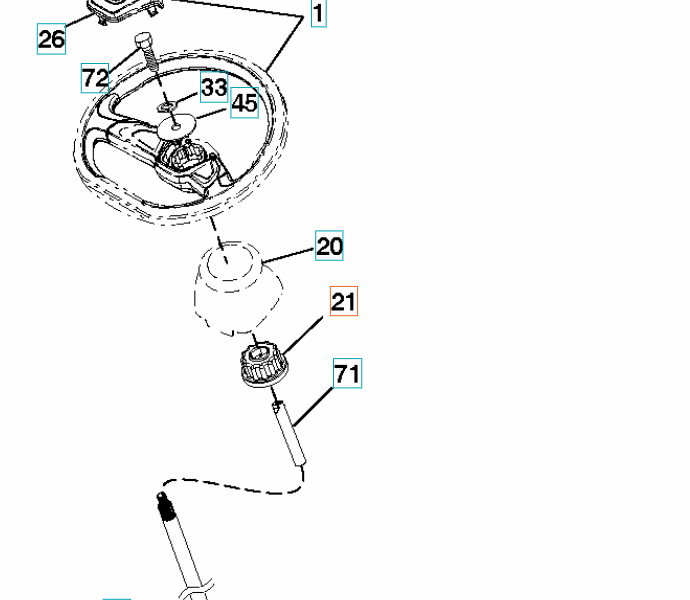 1
26
72
33
45
20
21
71